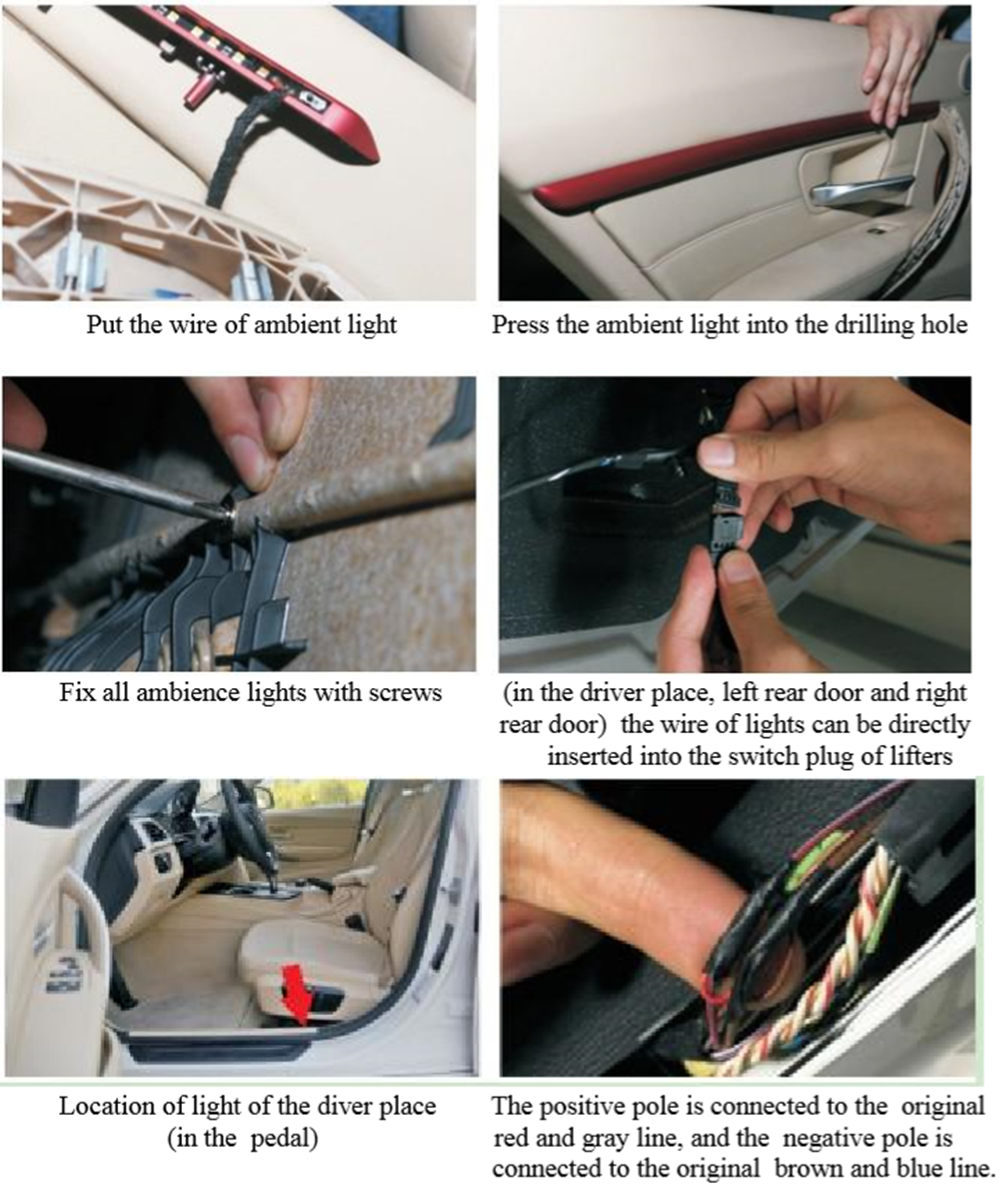 Put the wire of ambient light

Press the ambient light into the drilling hole

Fix all ambience lights with screws

(in the driver place, left rear door and right rear door) the wire of lights can be directly inserted into the switch plug of lifters

Location of light of the diver place (in the pedal)

The positive pole is connected to the original red and gray line, and the negative pole is connected to the original brown and blue line.